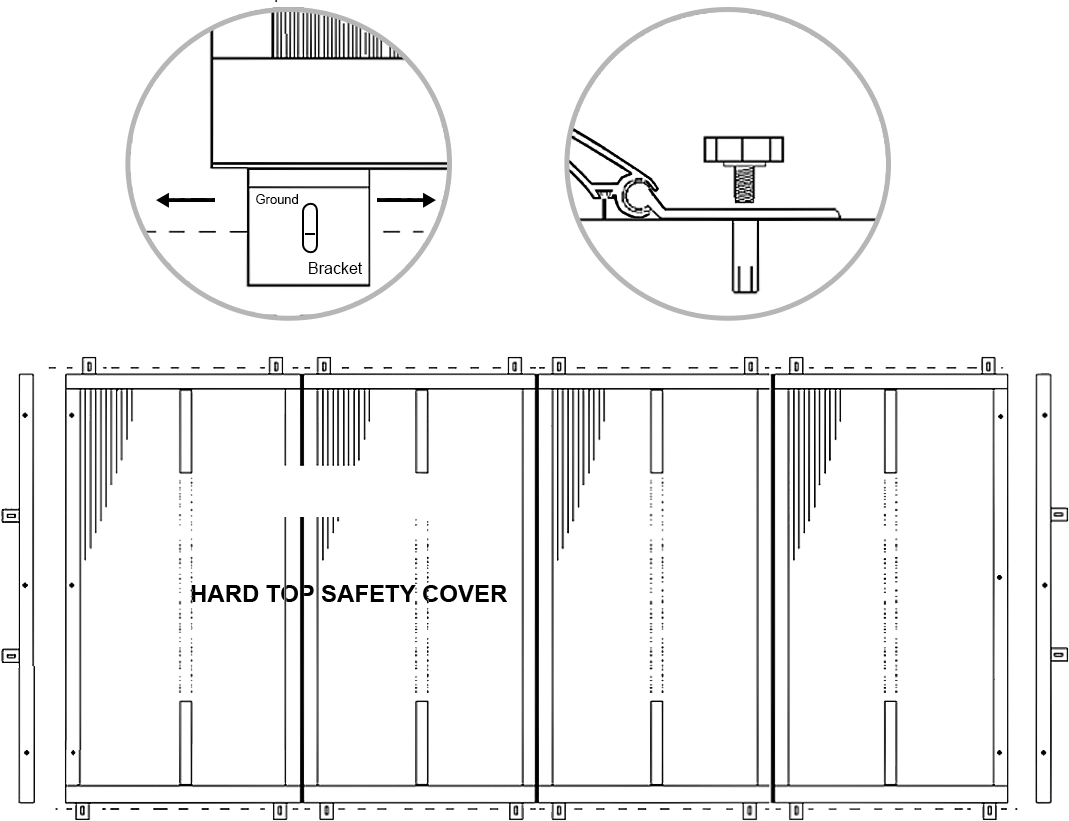 Ground

Bracket

HARD TOP SAFETY COVER